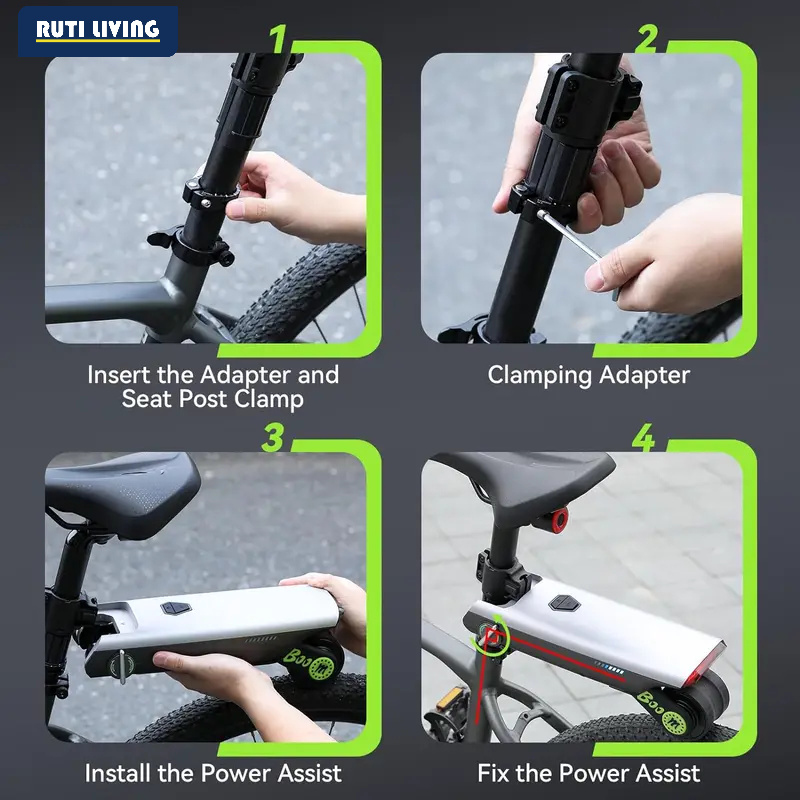 RUTI LIVING

1

Insert the Adapter and Seat Post Clamp

2

Clamping Adapter

3

Boo

Install the Power Assist

4

Boo

Fix the Power Assist